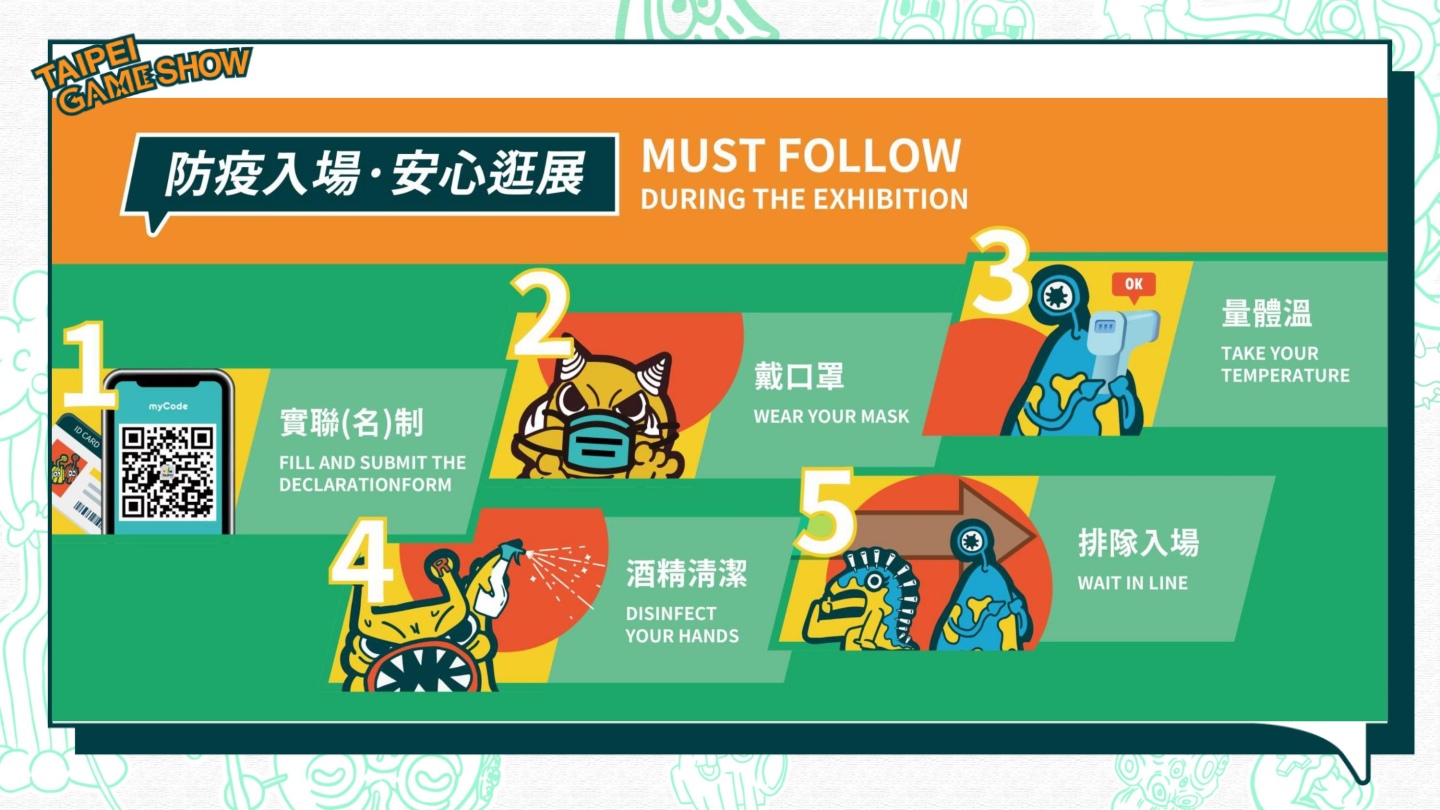 TAIPEI GAME SHOW

防疫入場·安心逛展

MUST FOLLOW
DURING THE EXHIBITION

1
ID CARD
myCode
實聯(名)制
FILL AND SUBMIT THE DECLARATIONFORM

2
戴口罩
WEAR YOUR MASK

3
OK
量體溫
TAKE YOUR TEMPERATURE

4
酒精清潔
DISINFECT YOUR HANDS

5
排隊入場
WAIT IN LINE