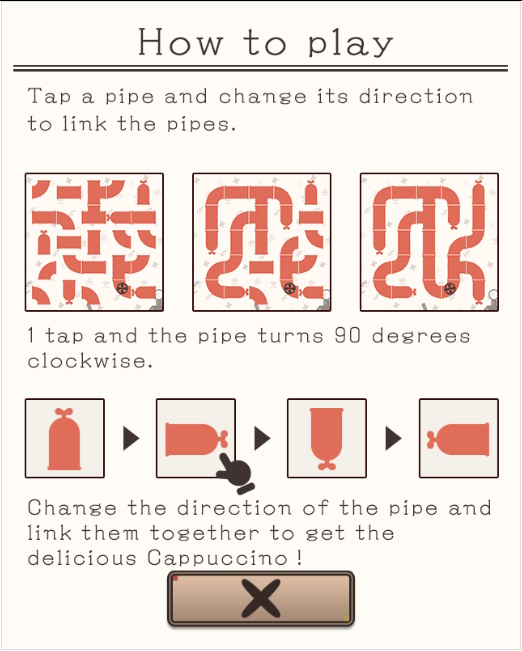 How to play

Tap a pipe and change its direction to link the pipes.

1 tap and the pipe turns 90 degrees clockwise.

Change the direction of the pipe and link them together to get the delicious Cappuccino !

X